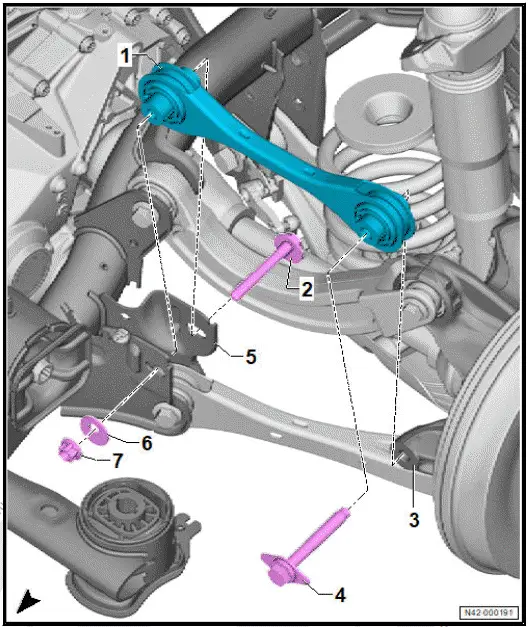 1
2
5
6
7
3
4
N42-000191