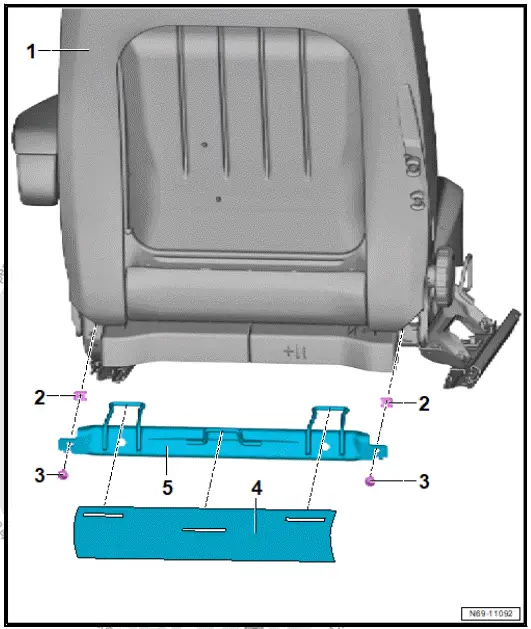 1

2

2

3

3

5

4

N69-11092