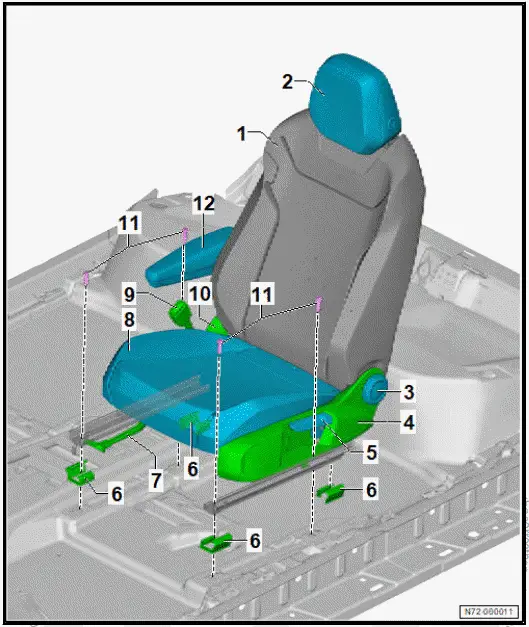 2
1
12
11
9
10
11
8
3
4
5
6
7
6
6
6
N72-000011