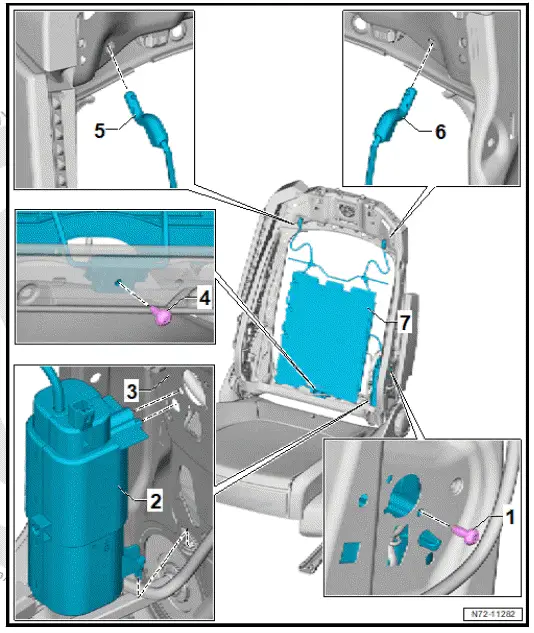 5
6
4
7
3
2
1
N72-11282