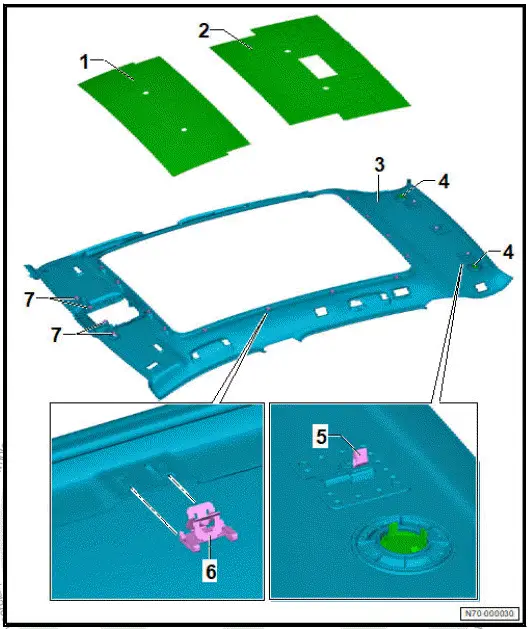 1
2
3
4
4
7
7
5
6
N70-000030