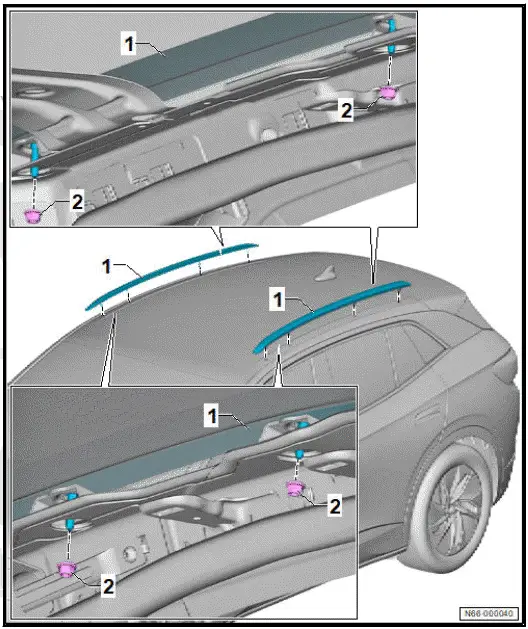 1
2
2
1
1
1
2
2
N66-000040