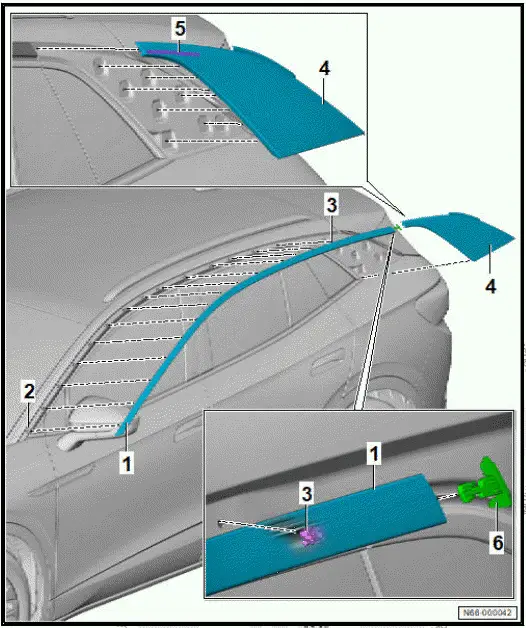 5
4
3
4
2
1
1
3
6
N66-000042