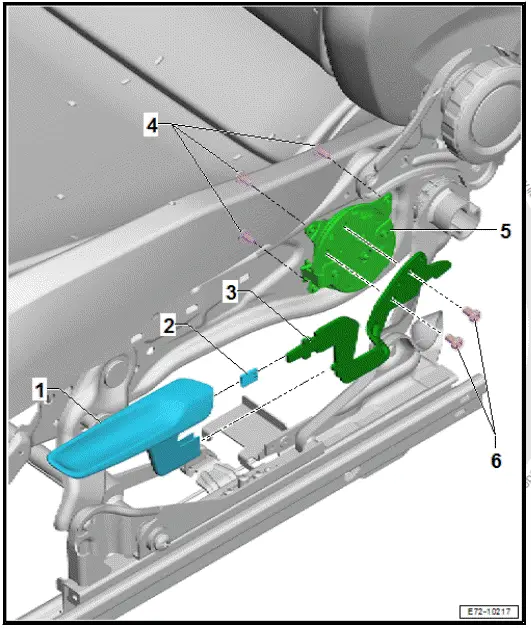 4
5
3
2
1
6
E72-10217