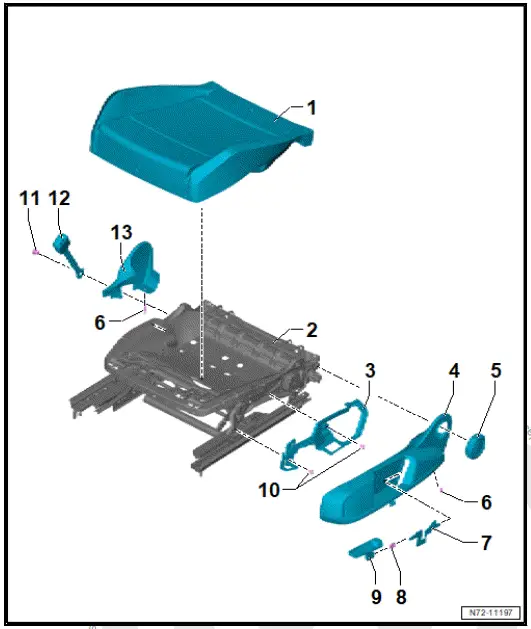 1
11
12
13
6
2
3
4
5
10
6
7
9
8
N72-11197