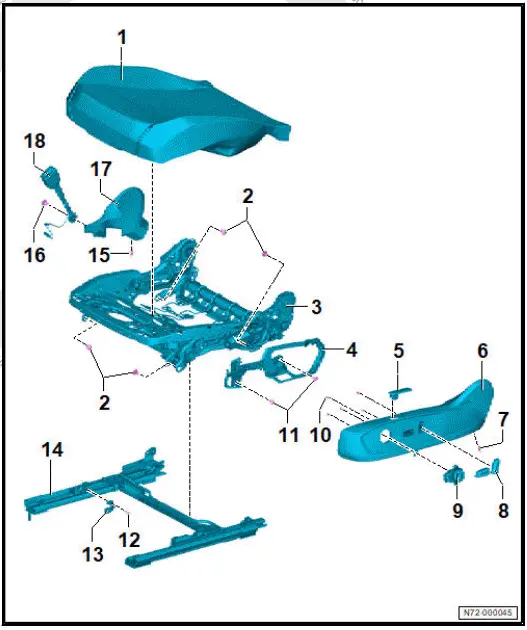 1
18
17
2
16
15
3
4
5
6
2
11
10
7
14
9
8
13
12
N72-000045