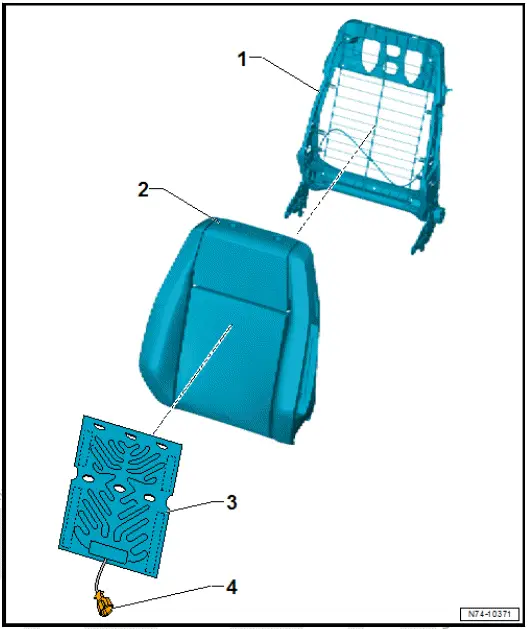 1
2
3
4
N74-10371