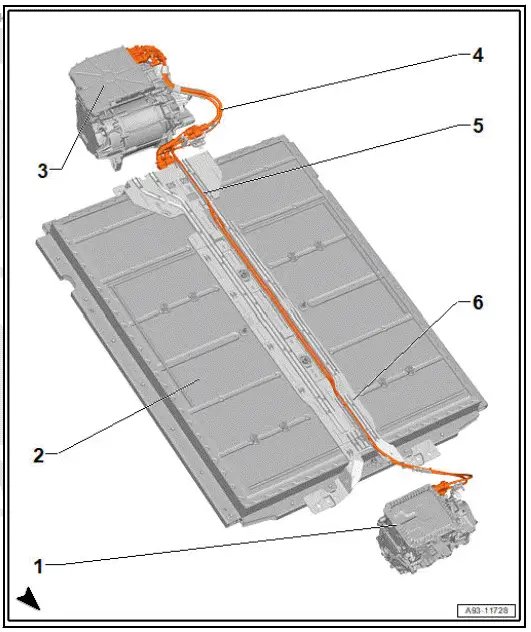 4
5
3
6
2
1
A93-11728