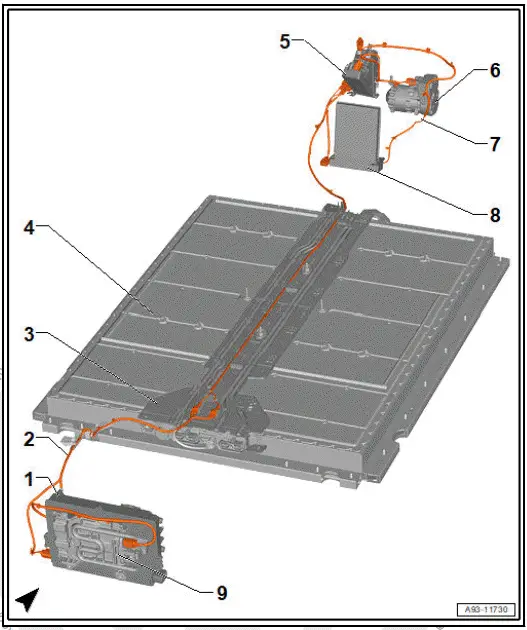 5
6
7
8
4
3
2
1
9
A93-11730