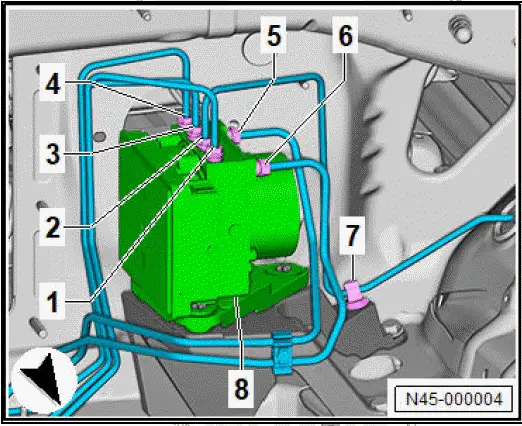 5
6
4
3
2
1
7
8
N45-000004