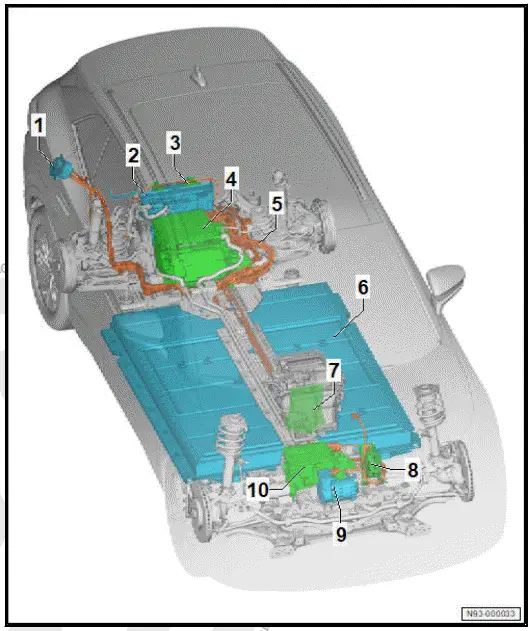 1
2
3
4
5
6
7
8
10
9
N93-000033