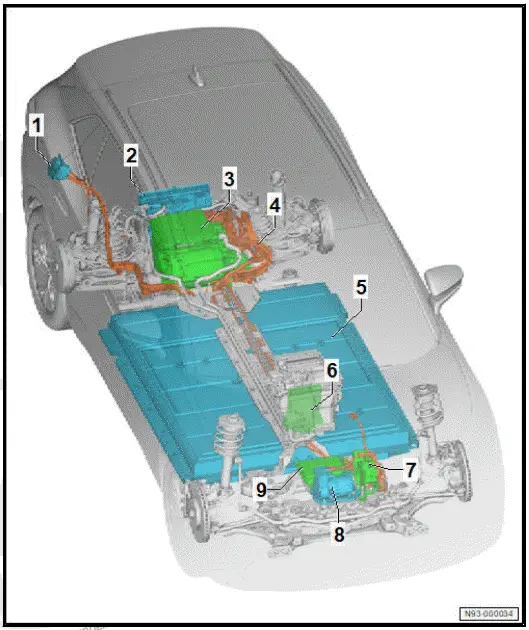 1
2
3
4
5
6
7
9
8
N93-000034