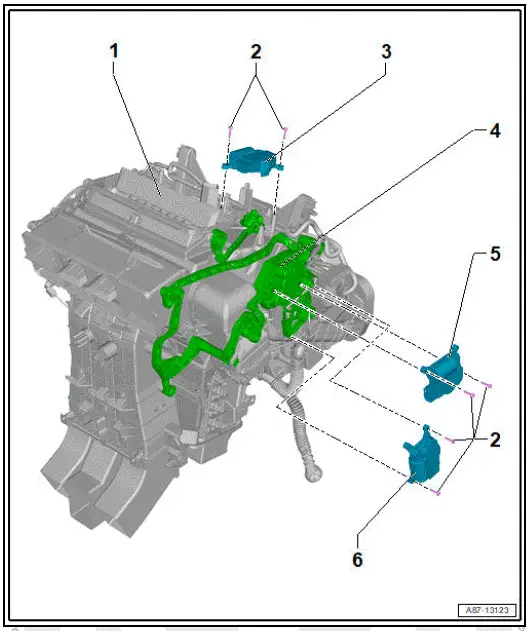 1
2
3
4
5
2
6
A87-13123