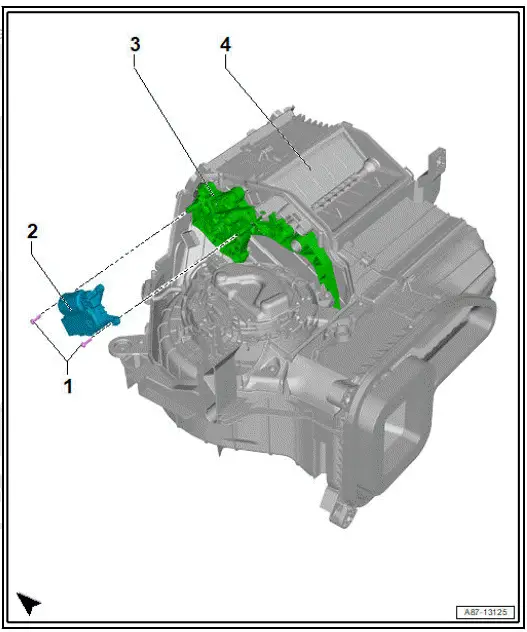 3
4
2
1
A87-13125