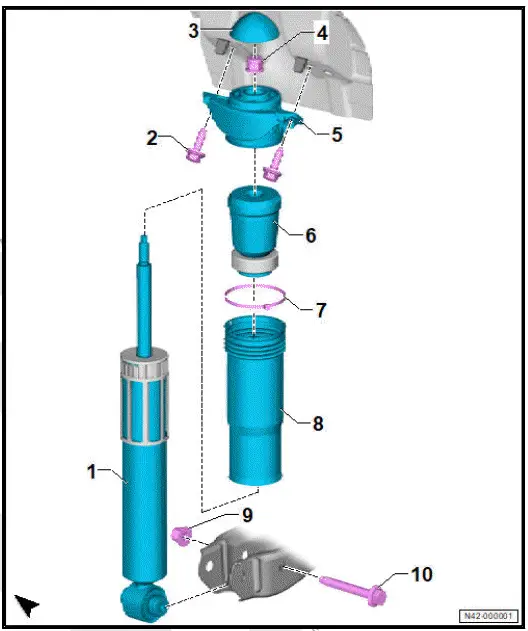 3
4
2
5
6
7
8
1
9
10
N42-000001