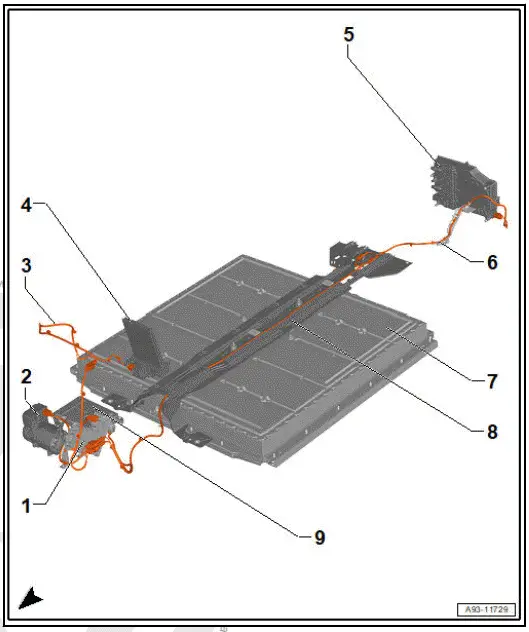 5

4

3

6

2

7

8

1

9

A93-11729