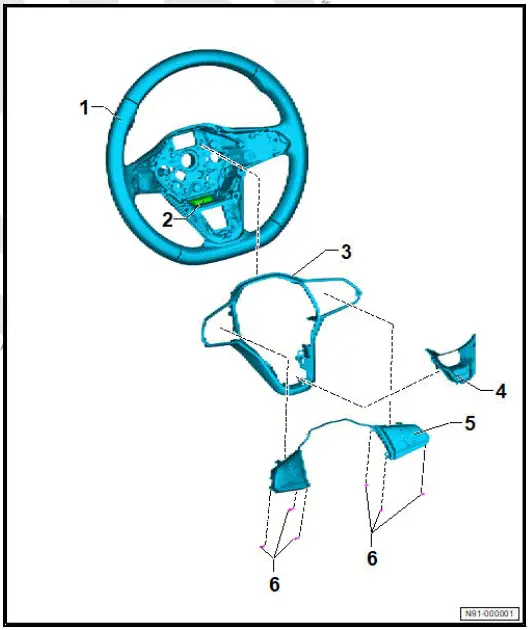 1
2
3
4
5
6
6
N91-000001