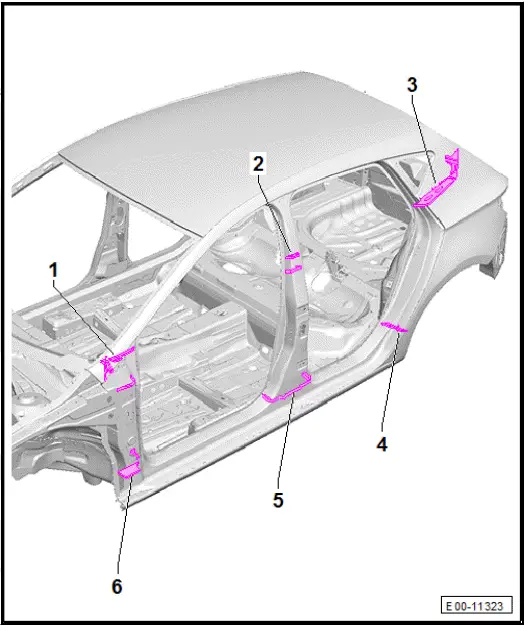 3
2
1
4
5
6
E 00-11323