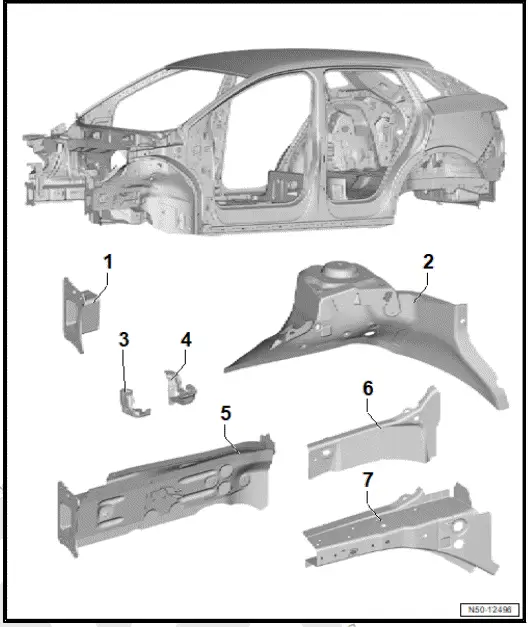 1
2
3
4
5
6
7
N50-12496