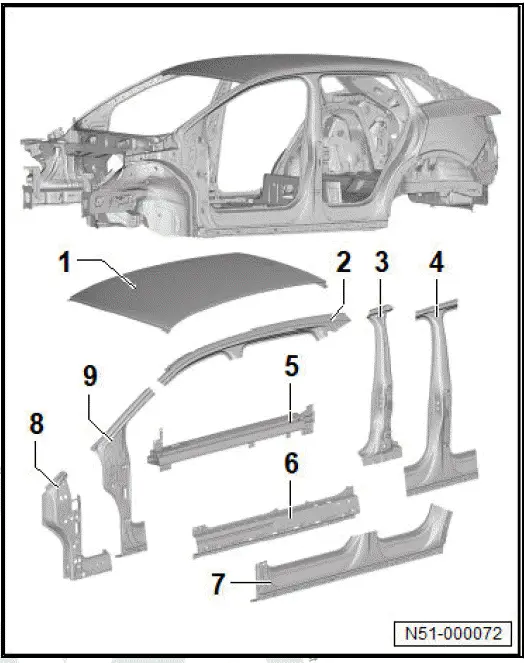 1
2
3
4
9
5
8
6
7
N51-000072