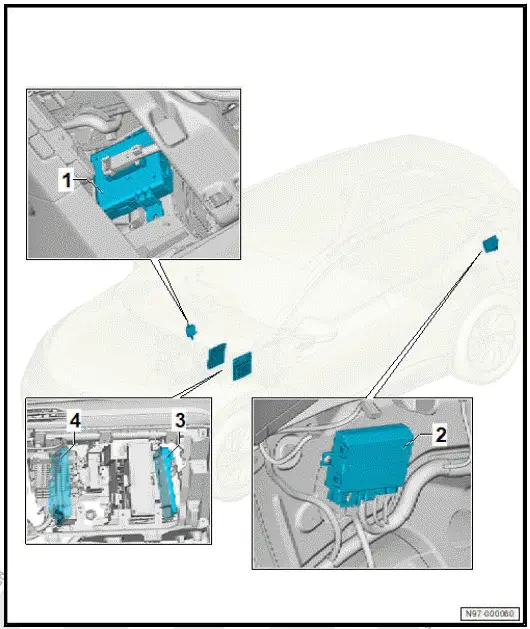 1

4

3

2

N97-000060