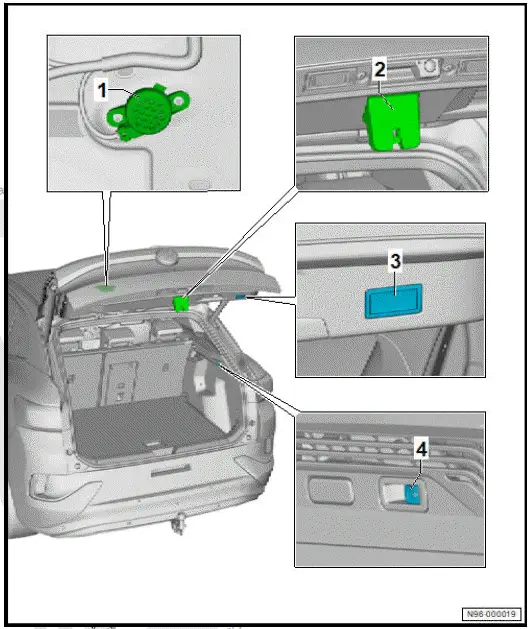 1
2
3
4
N96-000019