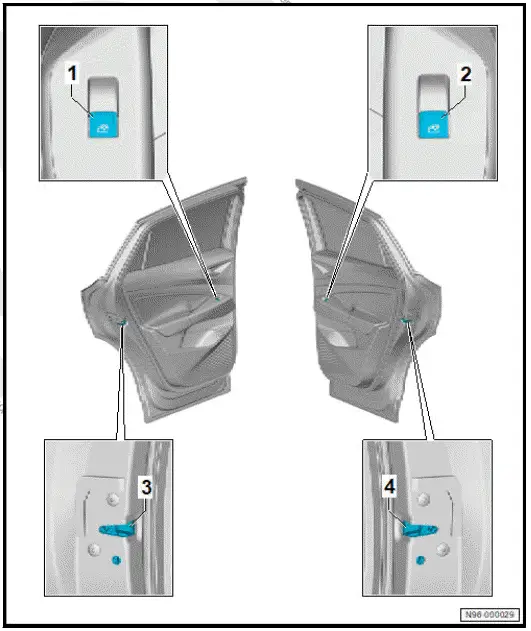 1

2

3

4

N96-000029