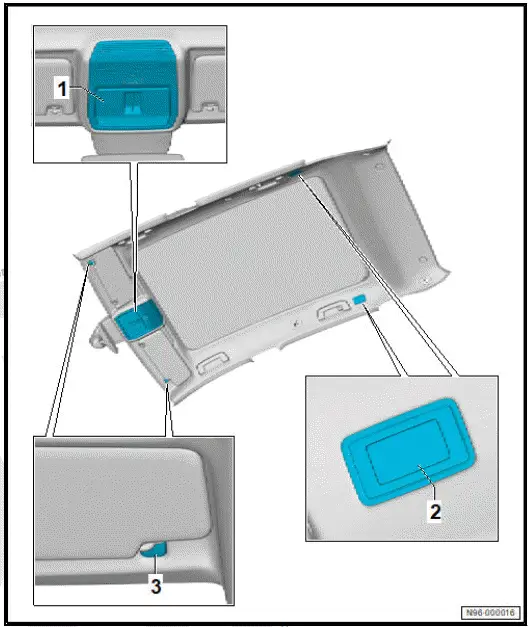 1

2

3

N96-000016