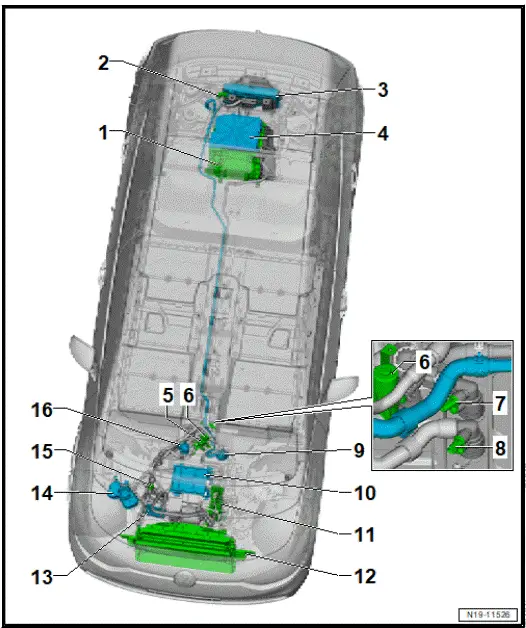 2
3
1
4
6
7
8
5
6
16
9
15
10
14
11
13
12
N19-11526