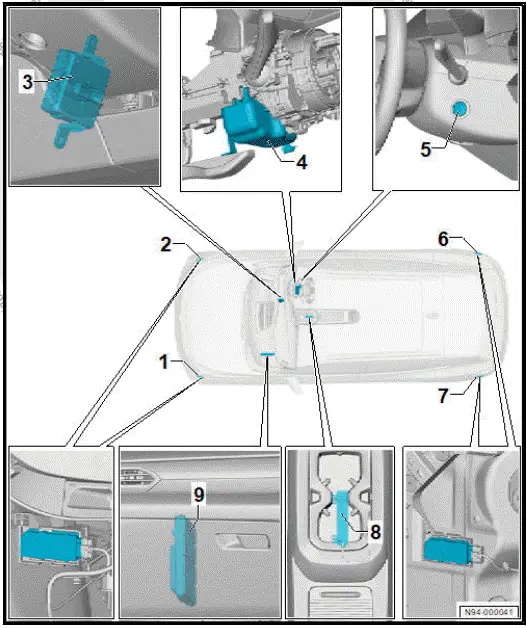 3
4
5
2
6
1
7
9
8
N94-000041