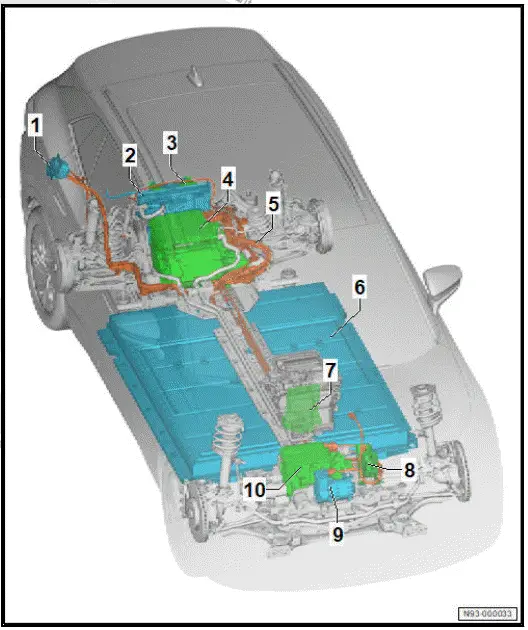 1
2
3
4
5
6
7
8
10
9
N93-000033