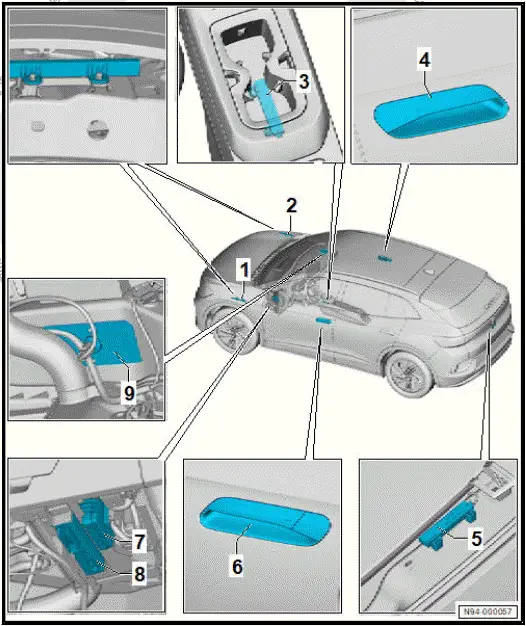 3
4
2
1
9
7
8
6
5
N94-000057