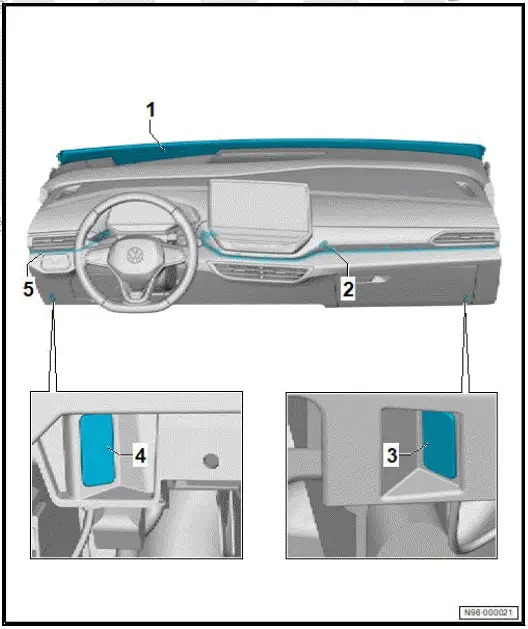 1
5
2
4
3
N96-000021