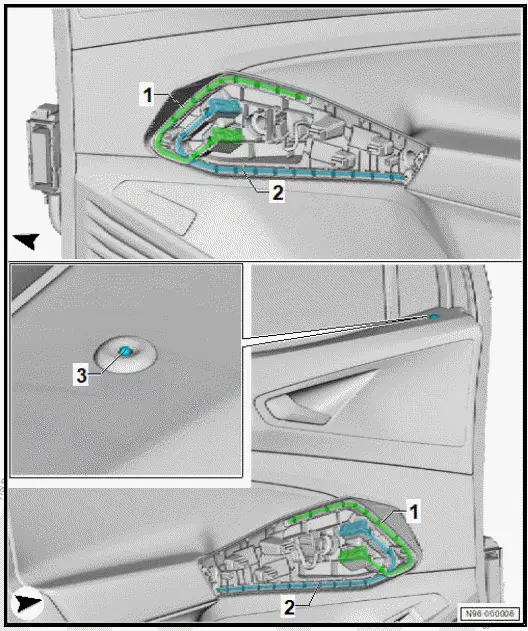 1
2
3
1
2
N96-000006