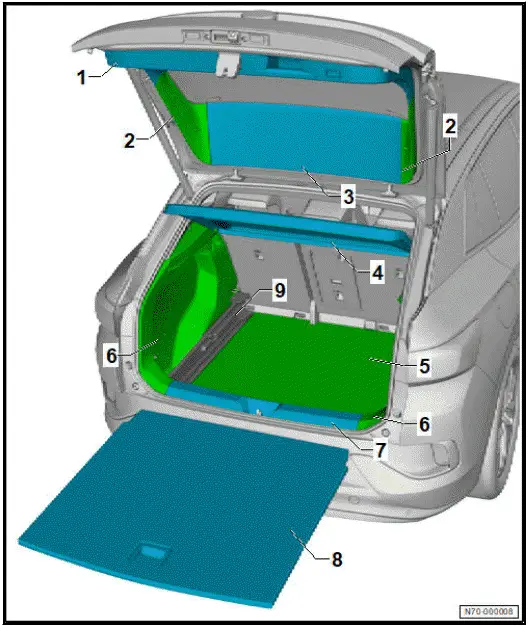 1
2
2
3
4
9
6
5
6
7
8
N70-000008