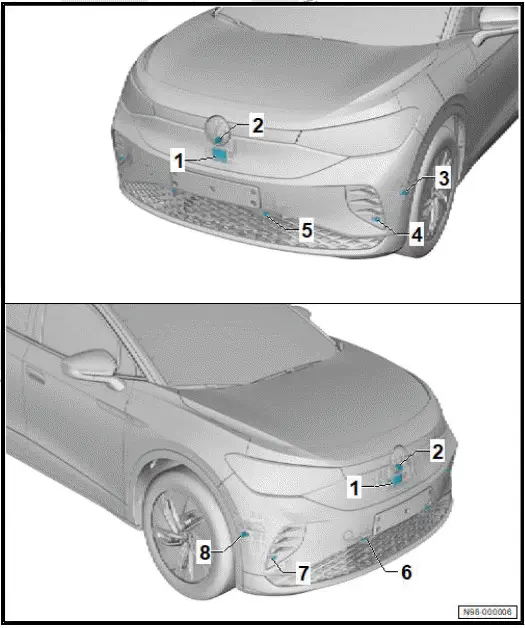 2
1
3
5
4
2
1
8
7
6
N98-000006