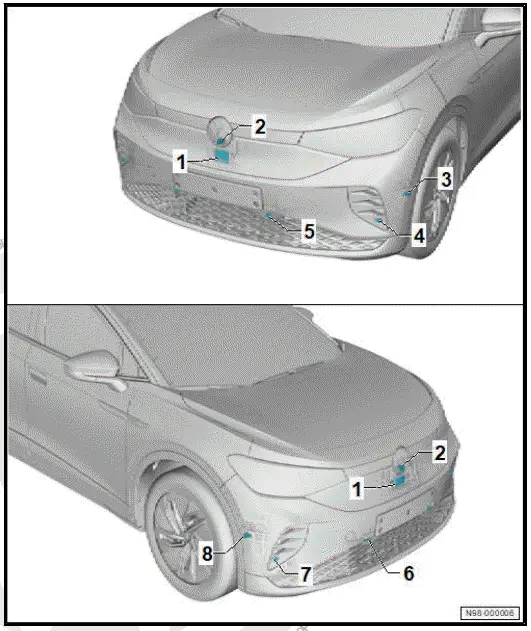 2
1
3
5
4
2
1
8
7
6
N98-000006