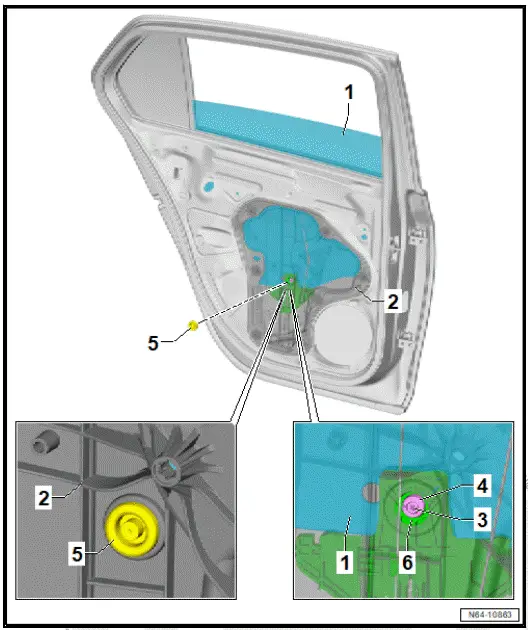 1
2
5
2
5
4
3
1
6
N64-10863