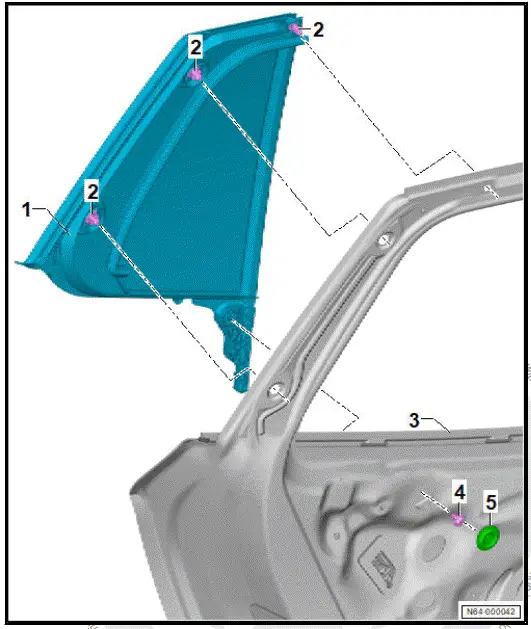 2
2
2
1
3
4
5
N64-000042