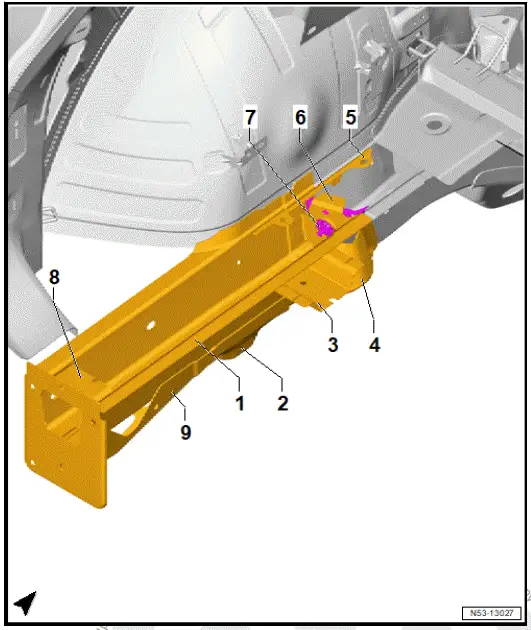 7
6
5
8
3
4
1
2
9
N53-13027