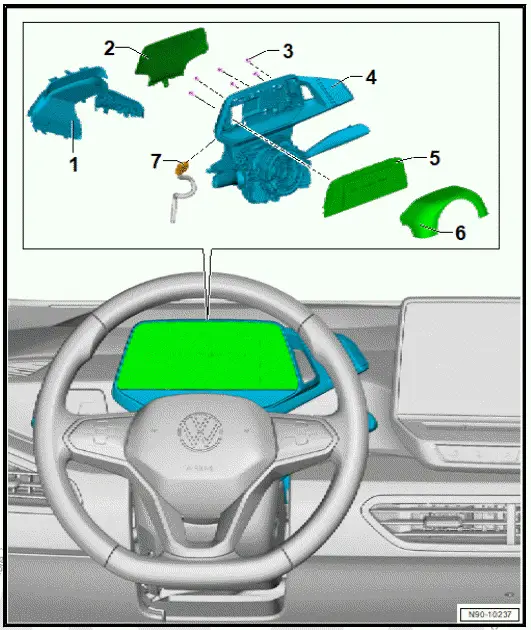 2
3
4
1
7
5
6
N90-10237