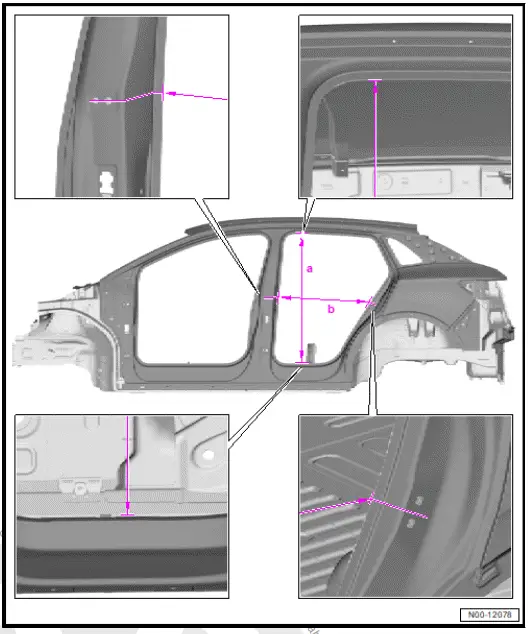 a
b
N00-12078