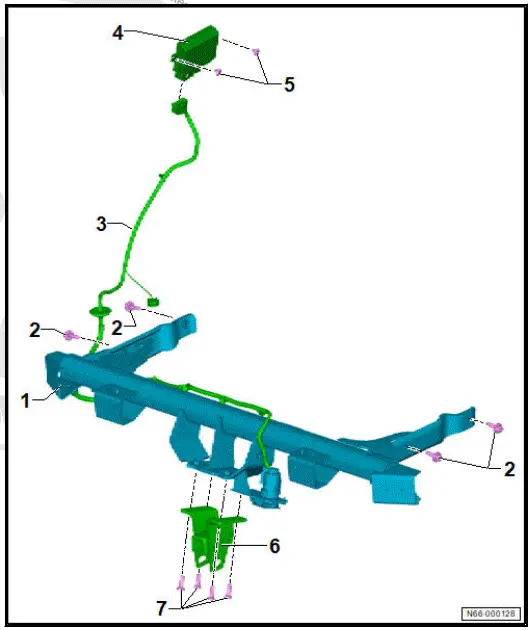 4

5

3

2

2

1

2

6

7

N66-000128