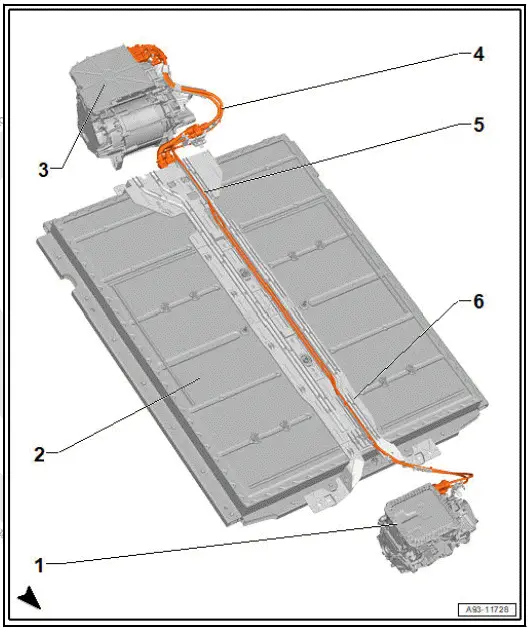 4
5
3
6
2
1
A93-11728